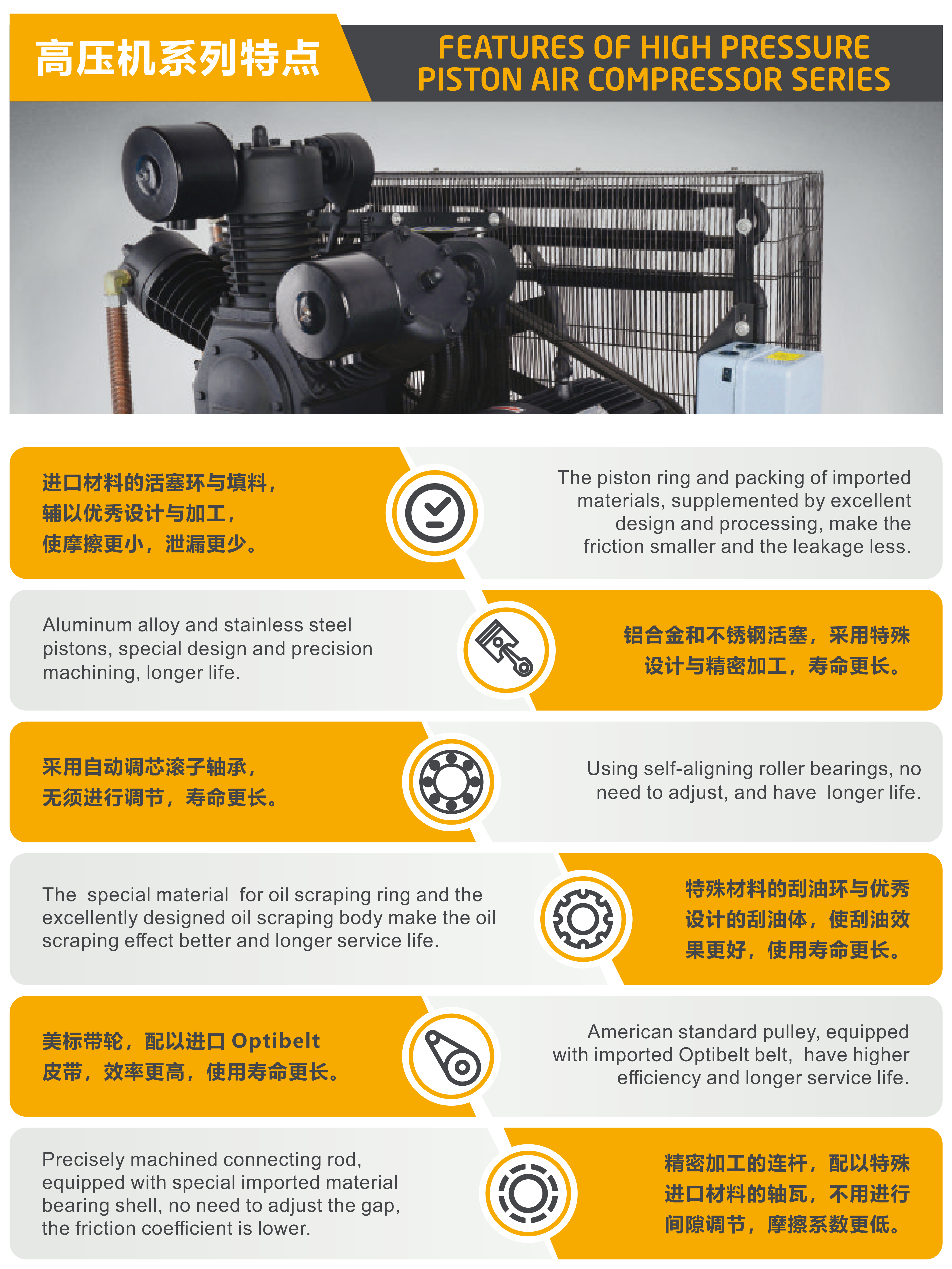 高压机系列特点

FEATURES OF HIGH PRESSURE PISTON AIR COMPRESSOR SERIES

进口材料的活塞环与填料，辅以优秀设计与加工，使摩擦更小，泄漏更少。

The piston ring and packing of imported materials, supplemented by excellent design and processing, make the friction smaller and the leakage less.

Aluminum alloy and stainless steel pistons, special design and precision machining, longer life.

铝合金和不锈钢活塞，采用特殊设计与精密加工，寿命更长。

采用自动调芯滚子轴承，无须进行调节，寿命更长。

Using self-aligning roller bearings, no need to adjust, and have longer life.

The special material for oil scraping ring and the excellently designed oil scraping body make the oil scraping effect better and longer service life.

特殊材料的刮油环与优秀设计的刮油体，使刮油效果更好，使用寿命更长。

美标带轮，配以进口 Optibelt 皮带，效率更高，使用寿命更长。

American standard pulley, equipped with imported Optibelt belt, have higher efficiency and longer service life.

Precisely machined connecting rod, equipped with special imported material bearing shell, no need to adjust the gap, the friction coefficient is lower.

精密加工的连杆，配以特殊进口材料的轴瓦，不用进行间隙调节，摩擦系数更低。