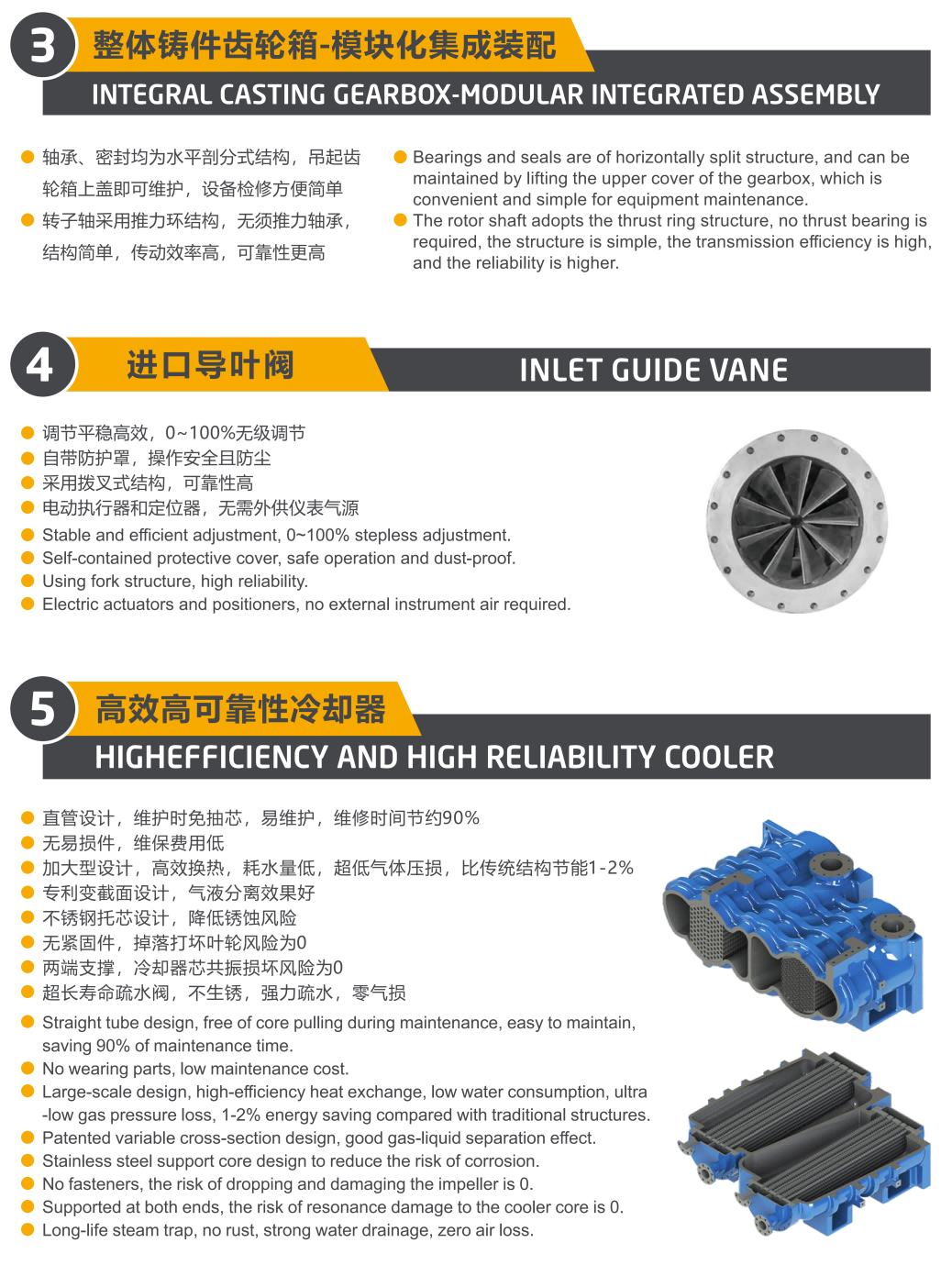 3 整体铸件齿轮箱-模块化集成装配

INTEGRAL CASTING GEARBOX-MODULAR INTEGRATED ASSEMBLY

轴承、密封均为水平剖分式结构，吊起齿轮箱上盖即可维护，设备检修方便简单
转子轴采用推力环结构，无须推力轴承，结构简单，传动效率高，可靠性更高

Bearings and seals are of horizontally split structure, and can be maintained by lifting the upper cover of the gearbox, which is convenient and simple for equipment maintenance.
The rotor shaft adopts the thrust ring structure, no thrust bearing is required, the structure is simple, the transmission efficiency is high, and the reliability is higher.

4 进口导叶阀 INLET GUIDE VANE

调节平稳高效，0~100%无级调节
自带防护罩，操作安全且防尘
采用拨叉式结构，可靠性高
电动执行器和定位器，无需外供仪表气源
Stable and efficient adjustment, 0~100% stepless adjustment.
Self-contained protective cover, safe operation and dust-proof.
Using fork structure, high reliability.
Electric actuators and positioners, no external instrument air required.

5 高效高可靠性冷却器

HIGHEFFICIENCY AND HIGH RELIABILITY COOLER

直管设计，维护时免抽芯，易维护，维修时间节约90%
无易损件，维保费用低
加大型设计，高效换热，耗水量低，超低气体压损，比传统结构节能1-2%
专利变截面设计，气液分离效果好
不锈钢托芯设计，降低锈蚀风险
无紧固件，掉落打坏叶轮风险为0
两端支撑，冷却器芯共振损坏风险为0
超长寿命疏水阀，不生锈，强力疏水，零气损
Straight tube design, free of core pulling during maintenance, easy to maintain, saving 90% of maintenance time.
No wearing parts, low maintenance cost.
Large-scale design, high-efficiency heat exchange, low water consumption, ultra -low gas pressure loss, 1-2% energy saving compared with traditional structures.
Patented variable cross-section design, good gas-liquid separation effect.
Stainless steel support core design to reduce the risk of corrosion.
No fasteners, the risk of dropping and damaging the impeller is 0.
Supported at both ends, the risk of resonance damage to the cooler core is 0.
Long-life steam trap, no rust, strong water drainage, zero air loss.